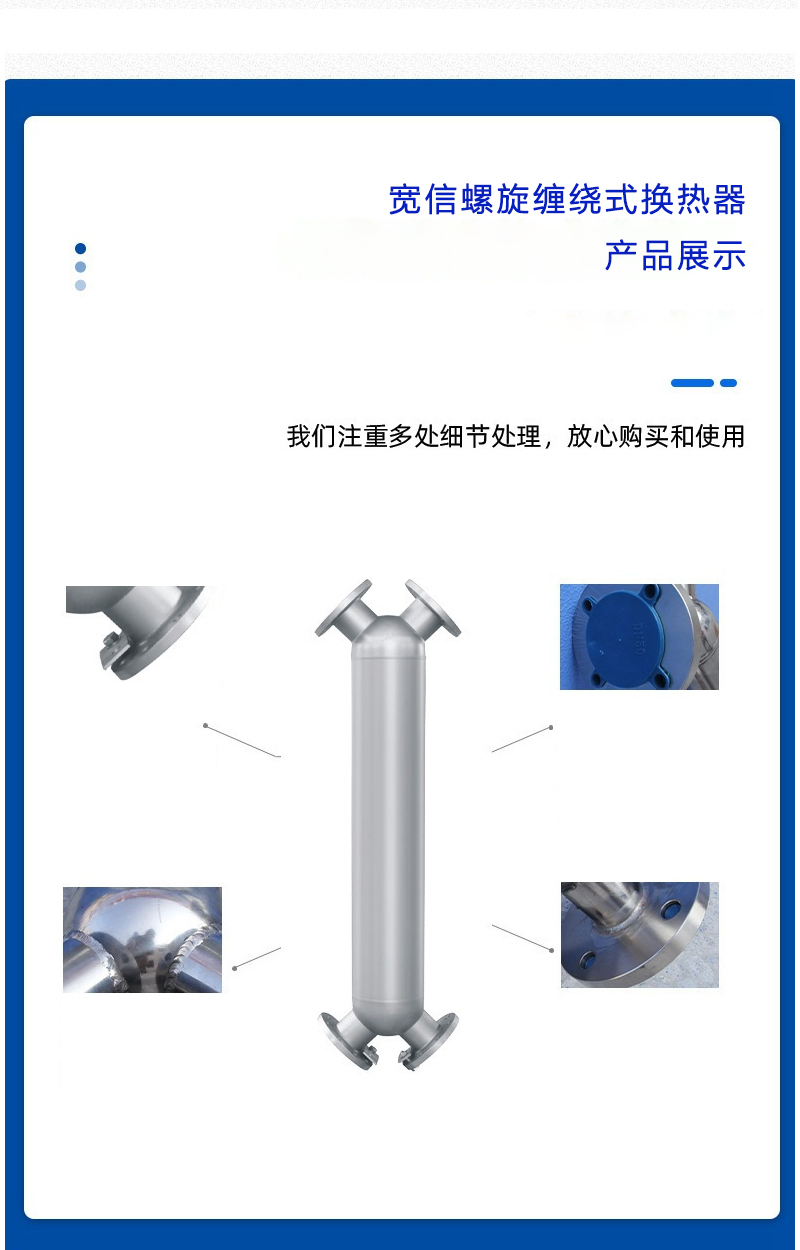 宽信螺旋缠绕式换热器
产品展示

我们注重多处细节处理，放心购买和使用